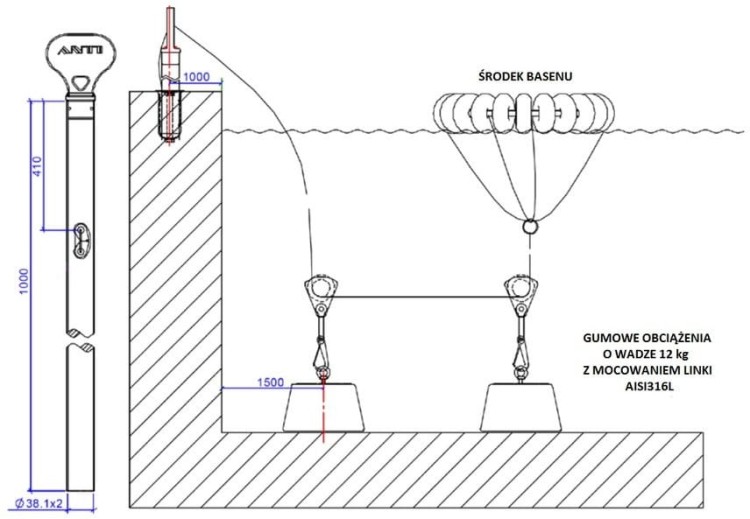 ANTI

410

1000

Ø 38.1x2

1000

ŚRODEK BASENU

1500

GUMOWE OBCIĄŻENIA O WADZE 12 kg Z MOCOWANIEM LINKI AISI316L