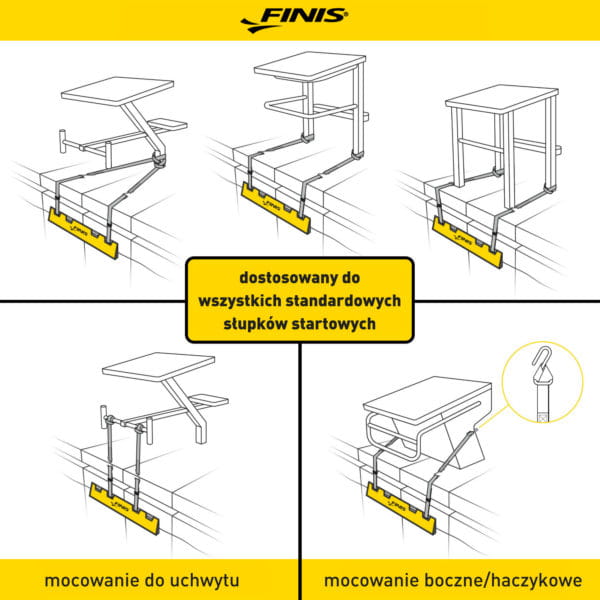 FINIS®

FINIS

FINIS

FINIS

dostosowany do wszystkich standardowych słupków startowych

FINIS

FINIS

mocowanie do uchwytu

mocowanie boczne/haczykowe